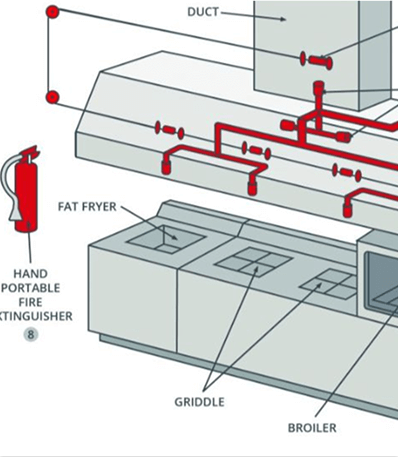 DUCT

FAT FRYER

HAND PORTABLE FIRE XTINGUISHER

8

GRIDDLE

BROILER